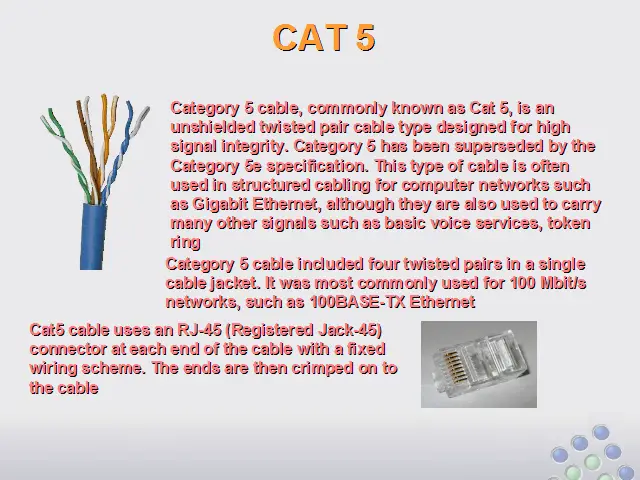 CAT 5

Category 5 cable, commonly known as Cat 5, is an unshielded twisted pair cable type designed for high signal integrity. Category 5 has been superseded by the Category 5e specification. This type of cable is often used in structured cabling for computer networks such as Gigabit Ethernet, although they are also used to carry many other signals such as basic voice services, token ring

Category 5 cable included four twisted pairs in a single cable jacket. It was most commonly used for 100 Mbit/s networks, such as 100BASE-TX Ethernet

Cat5 cable uses an RJ-45 (Registered Jack-45) connector at each end of the cable with a fixed wiring scheme. The ends are then crimped on to the cable